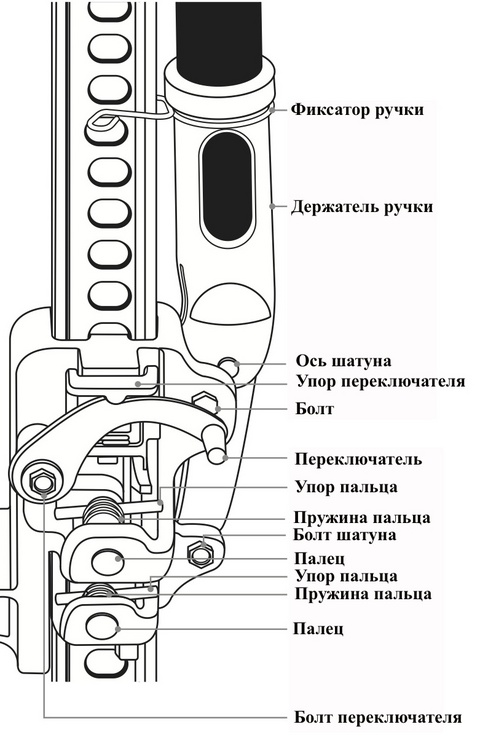 Фиксатор ручки
Держатель ручки
Ось шатуна
Упор переключателя
Болт
Переключатель
Упор пальца
Пружина пальца
Болт шатуна
Палец
Упор пальца
Пружина пальца
Палец
Болт переключателя