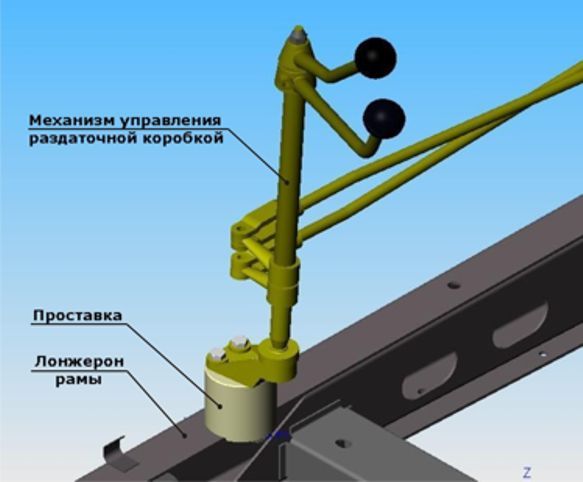 Механизм управления раздаточной коробкой

Проставка

Лонжерон рамы

Z